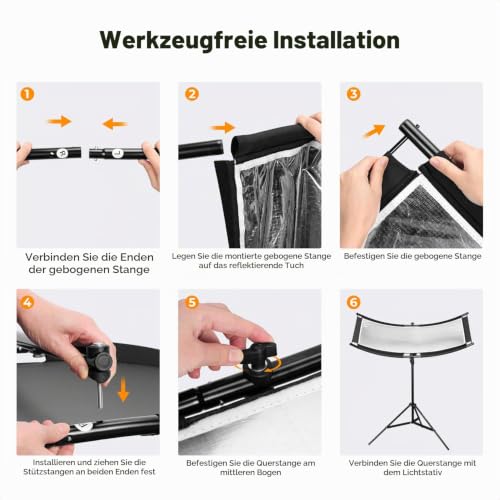 Werkzeugfreie Installation

1

Verbinden Sie die Enden der gebogenen Stange

2

Legen Sie die montierte gebogene Stange auf das reflektierende Tuch

3

Befestigen Sie die gebogene Stange

4

Installieren und ziehen Sie die Stützstangen an beiden Enden fest

5

Befestigen Sie die Querstange am mittleren Bogen

6

Verbinden Sie die Querstange mit dem Lichtstativ