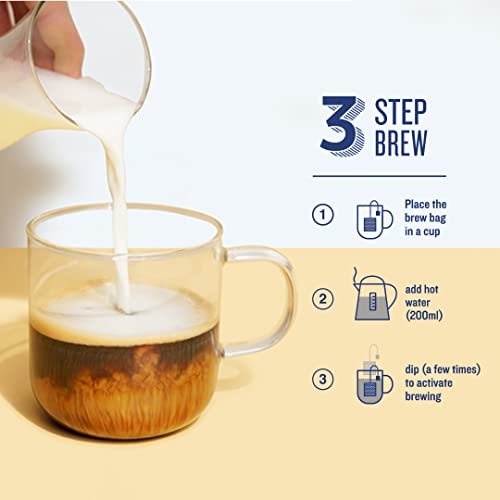 3 STEP BREW

1 Place the brew bag in a cup

2 add hot water (200ml)

3 dip (a few times) to activate brewing