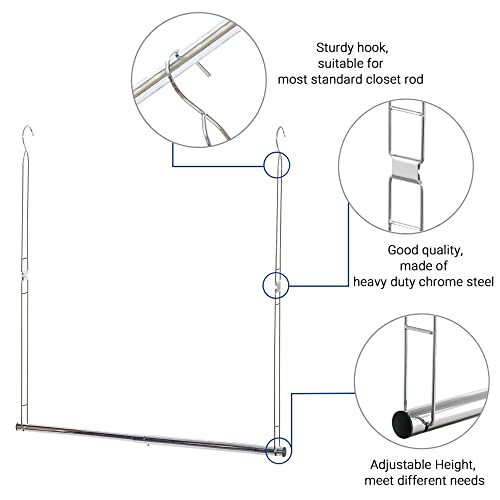 Sturdy hook,
suitable for
most standard closet rod

Good quality,
made of
heavy duty chrome steel

Adjustable Height,
meet different needs