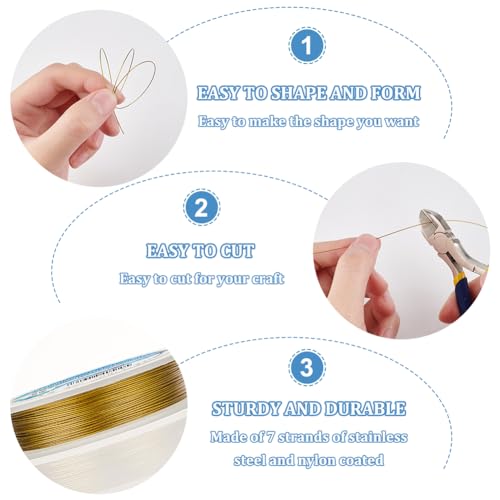 1

EASY TO SHAPE AND FORM

Easy to make the shape you want

2

EASY TO CUT

Easy to cut for your craft

3

STURDY AND DURABLE

Made of 7 strands of stainless steel and nylon coated