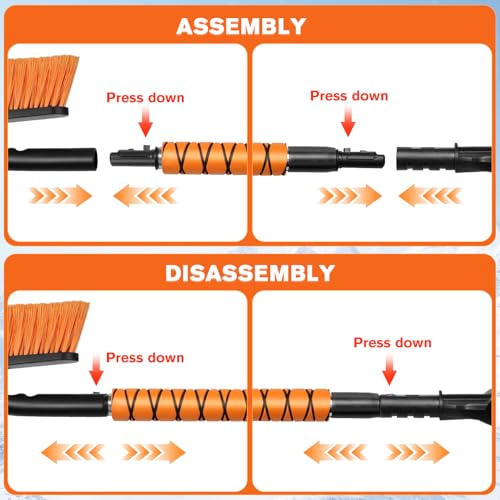 ASSEMBLY

Press down

Press down

DISASSEMBLY

Press down

Press down