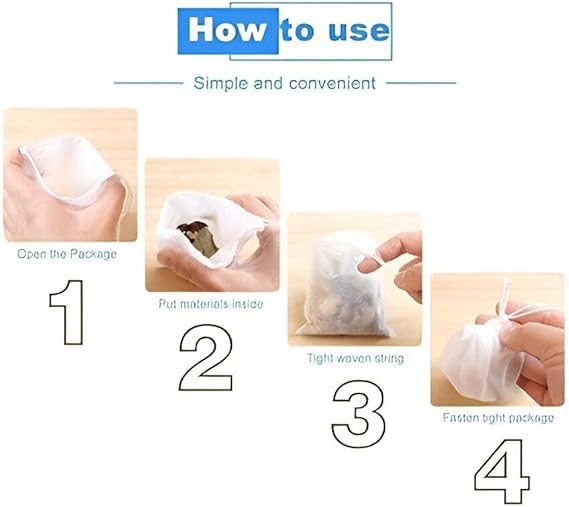 How to use

Simple and convenient

Open the Package

1

Put materials inside

2

Tight woven string

3

Fasten tight package

4