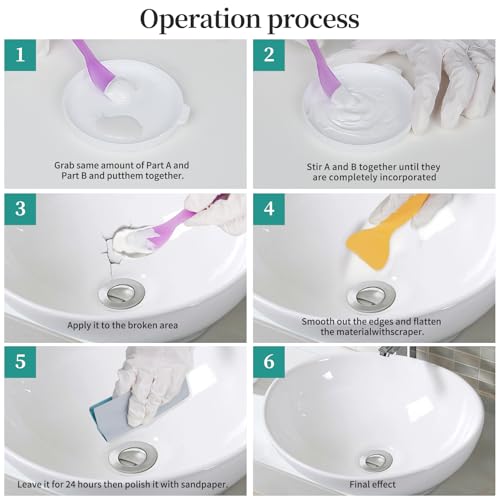 Operation process

1
Grab same amount of Part A and Part B and putthem together.

2
Stir A and B together until they are completely incorporated

3
Apply it to the broken area

4
Smooth out the edges and flatten the materialwithscraper.

5
Leave it for 24 hours then polish it with sandpaper.

6
Final effect