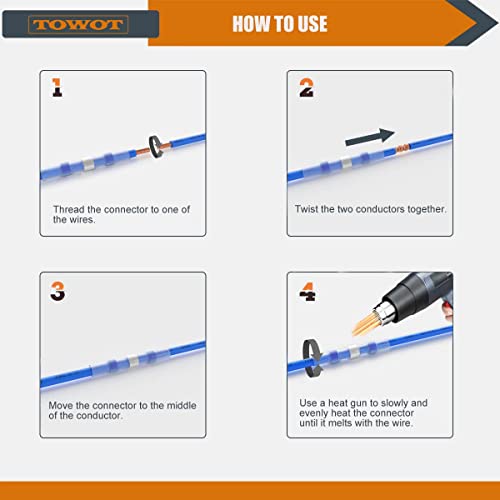 TOWOT

HOW TO USE

1

Thread the connector to one of the wires.

2

Twist the two conductors together.

3

Move the connector to the middle of the conductor.

4

Use a heat gun to slowly and evenly heat the connector until it melts with the wire.