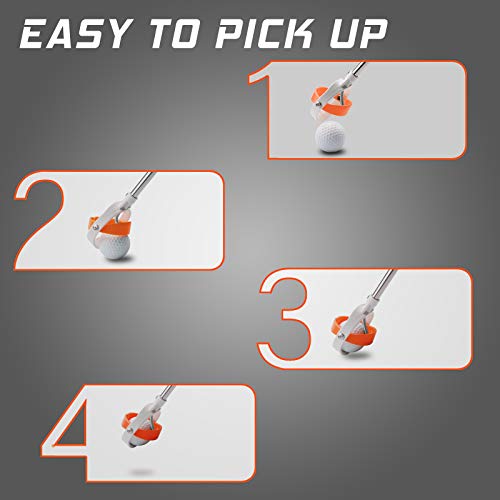 EASY TO PICK UP

1

2

3

4