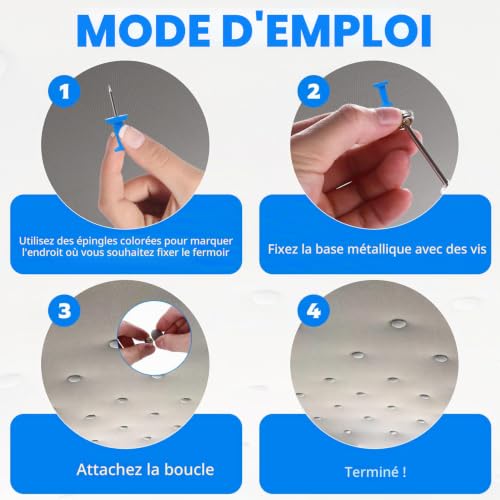 MODE D'EMPLOI

1

Utilisez des épingles colorées pour marquer l'endroit où vous souhaitez fixer le fermoir

2

Fixez la base métallique avec des vis

3

Attachez la boucle

4

Terminé !