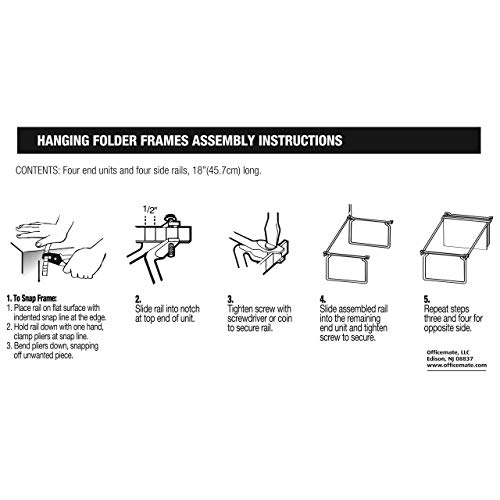 HANGING FOLDER FRAMES ASSEMBLY INSTRUCTIONS

CONTENTS: Four end units and four side rails, 18"(45.7cm) long.

1/2"

1. To Snap Frame:
1. Place rail on flat surface with indented snap line at the edge.
2. Hold rail down with one hand, clamp pliers at snap line.
3. Bend pliers down, snapping off unwanted piece.

2.
Side rail into notch at top end of unit.

3.
Tighten screw with screwdriver or coin to secure rail.

4.
Slide assembled rail into the remaining end unit and tighten screw to secure.

5.
Repeat steps three and four for opposite side.

Officemate, LLC
Edison, NJ 08837
www.officemate.com