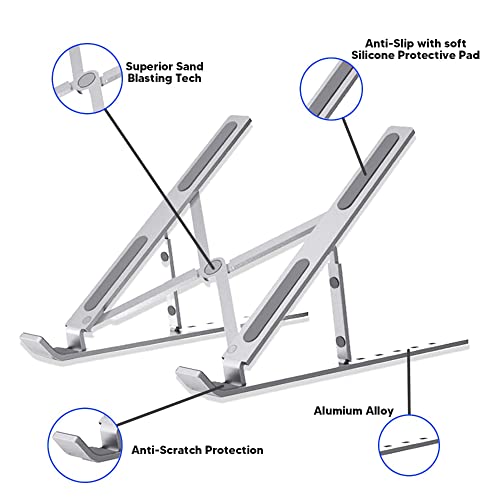 Superior Sand Blasting Tech

Anti-Slip with soft Silicone Protective Pad

Alumium Alloy

Anti-Scratch Protection