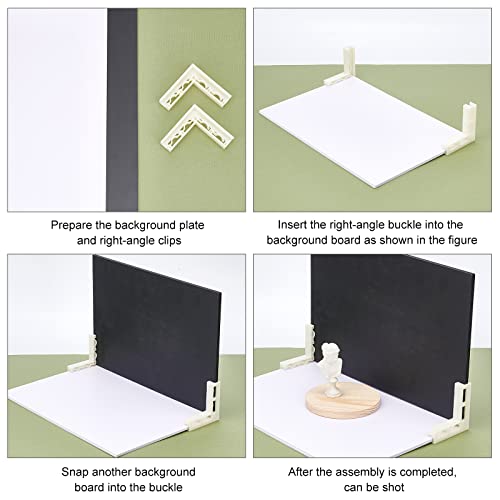 Prepare the background plate and right-angle clips

Insert the right-angle buckle into the background board as shown in the figure

Snap another background board into the buckle

After the assembly is completed, can be shot