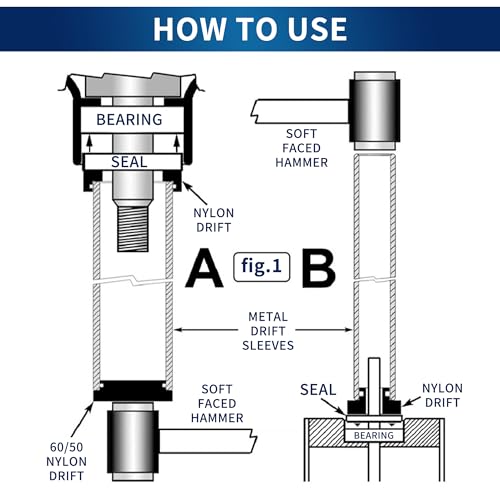 HOW TO USE

BEARING

SEAL

NYLON DRIFT

SOFT FACED HAMMER

A

fig.1

B

METAL DRIFT SLEEVES

SOFT FACED HAMMER

60/50 NYLON DRIFT

SEAL

NYLON DRIFT

BEARING