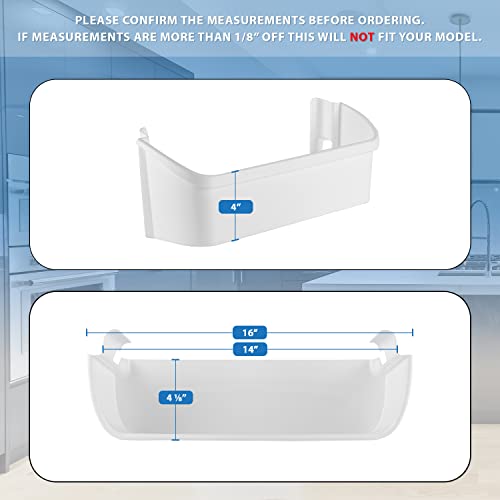 PLEASE CONFIRM THE MEASUREMENTS BEFORE ORDERING.
IF MEASUREMENTS ARE MORE THAN 1/8" OFF THIS WILL NOT FIT YOUR MODEL.

4"

16"

14"

4 ⅛"