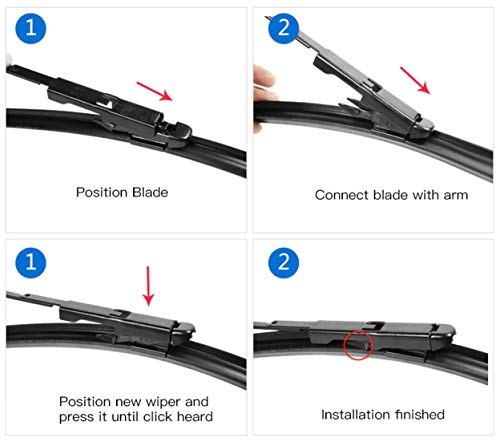 1

Position Blade

2

Connect blade with arm

1

Position new wiper and press it until click heard

2

Installation finished