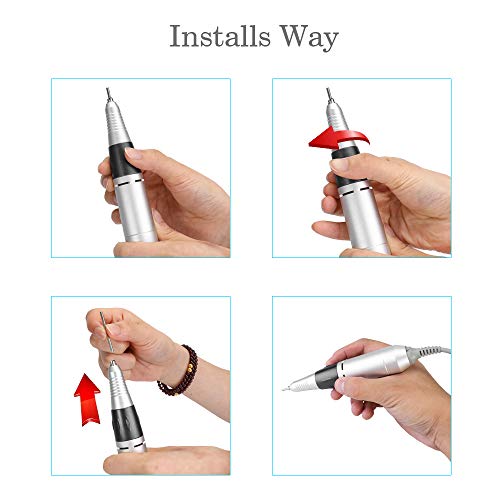 Installs Way