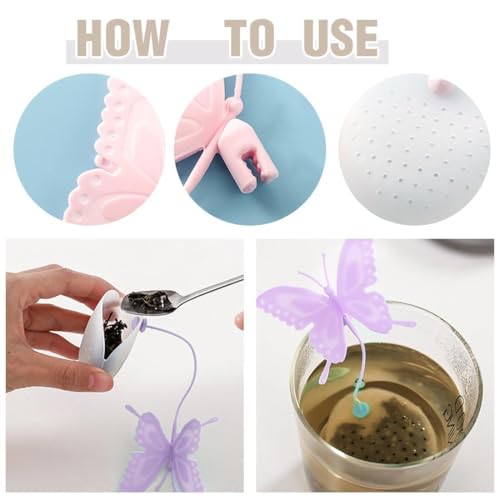 HOW TO USE