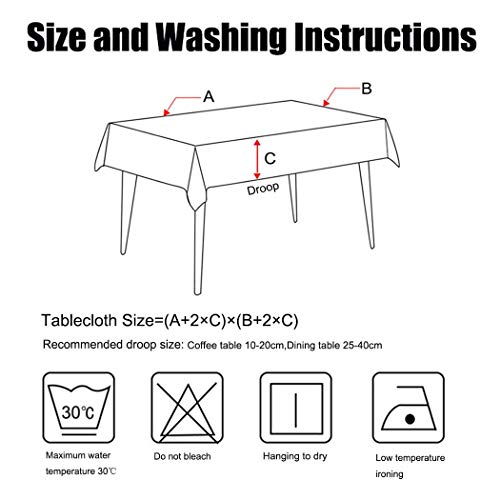 Size and Washing Instructions

A

B

C

Droop

Tablecloth Size=(A+2×C)×(B+2×C)

Recommended droop size: Coffee table 10-20cm,Dining table 25-40cm

30℃

Maximum water temperature 30℃

Do not bleach

Hanging to dry

Low temperature ironing