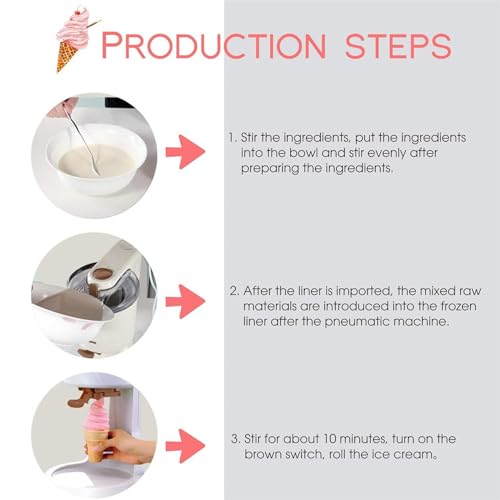 PRODUCTION STEPS

1. Stir the ingredients, put the ingredients into the bowl and stir evenly after preparing the ingredients.

2. After the liner is imported, the mixed raw materials are introduced into the frozen liner after the pneumatic machine.

3. Stir for about 10 minutes, turn on the brown switch, roll the ice cream。