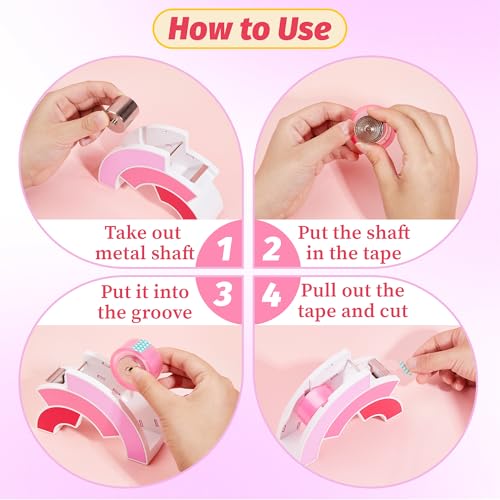 How to Use

Take out metal shaft 1

2 Put the shaft in the tape

Put it into the groove 3

4 Pull out the tape and cut