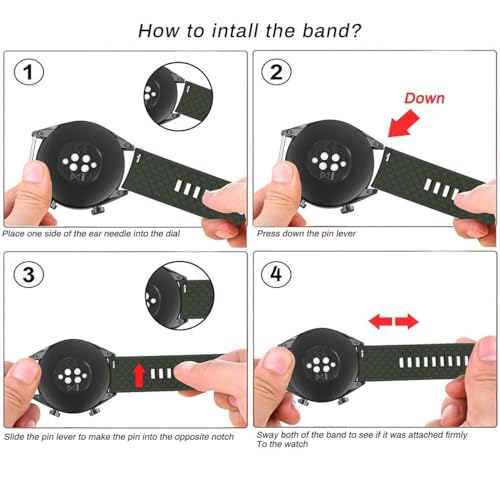 How to intall the band?

1

Place one side of the ear needle into the dial

2

Down

Press down the pin lever

3

Slide the pin lever to make the pin into the opposite notch

4

Sway both of the band to see if it was attached firmly To the watch