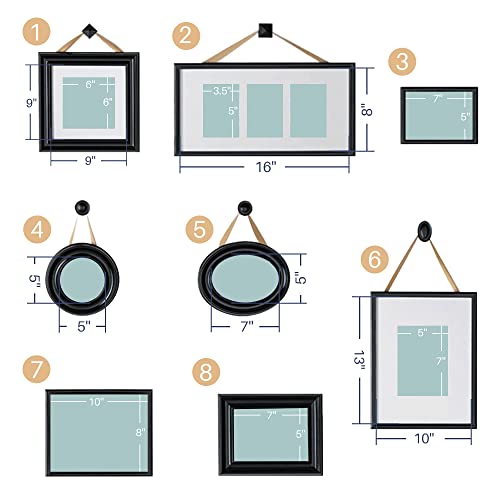 1
6"
6"
9"
9"

2
3.5"
5"
8"
16"

3
7"
5"

4
5"
5"

5
5"
7"

6
5"
7"
13"
10"

7
10"
8"

8
7"
5"