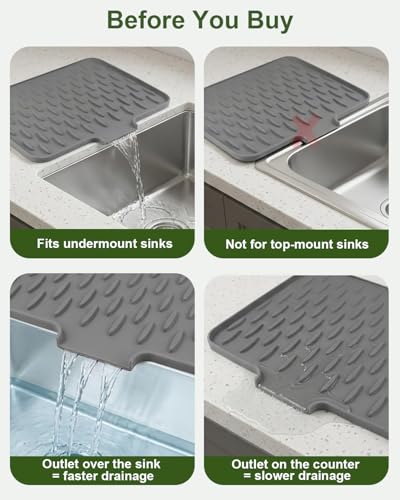 Before You Buy

Fits undermount sinks

Not for top-mount sinks

Outlet over the sink
= faster drainage

Outlet on the counter
= slower drainage