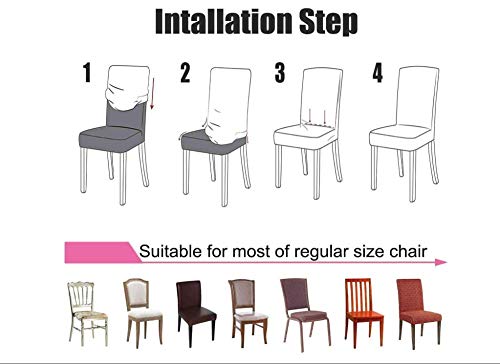 Intallation Step

1

2

3

4

Suitable for most of regular size chair