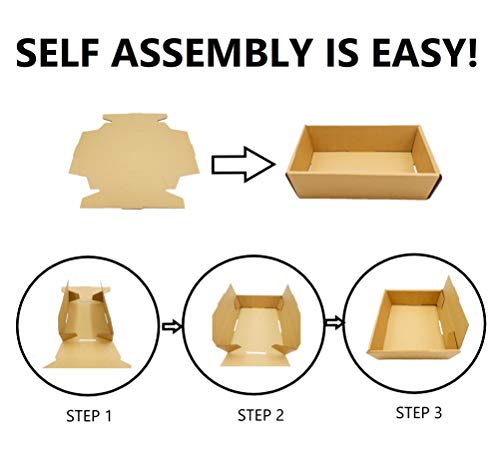 SELF ASSEMBLY IS EASY!

STEP 1

STEP 2

STEP 3