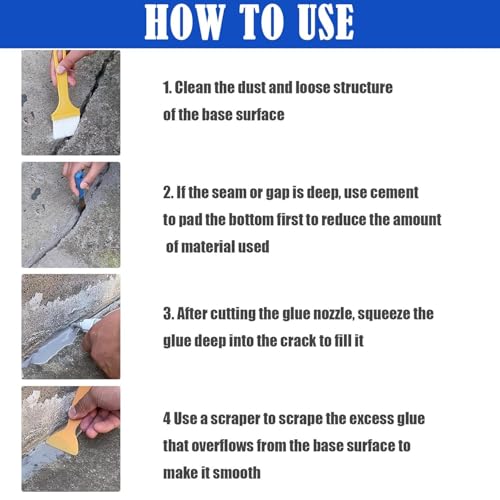 HOW TO USE

1. Clean the dust and loose structure of the base surface

2. If the seam or gap is deep, use cement to pad the bottom first to reduce the amount of material used

3. After cutting the glue nozzle, squeeze the glue deep into the crack to fill it

4 Use a scraper to scrape the excess glue that overflows from the base surface to make it smooth