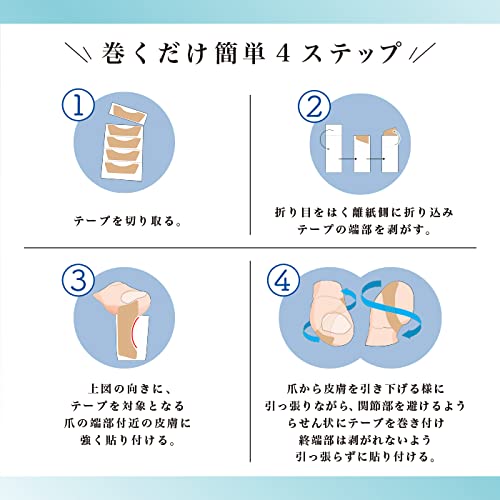 ＼＼ 巻くだけ簡単４ステップ //

①

テープを切り取る。

②

折り目をはく離紙側に折り込み
テープの端部を剥がす。

③

上図の向きに、
テープを対象となる
爪の端部付近の皮膚に
強く貼り付ける。

④

爪から皮膚を引き下げる様に
引っ張りながら、関節部を避けるよう
らせん状にテープを巻き付け
終端部は剥がれないよう
引っ張らずに貼り付ける。