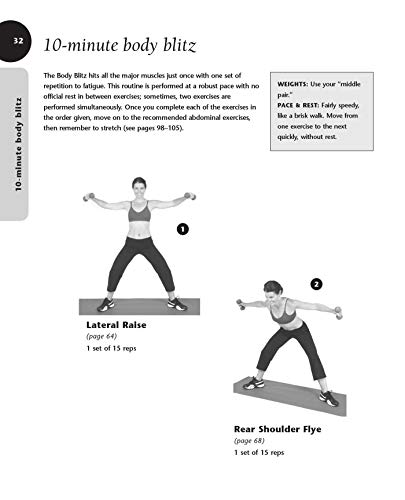 32

10-minute body blitz

10-minute body blitz

The Body Blitz hits all the major muscles just once with one set of repetition to fatigue. This routine is performed at a robust pace with no official rest in between exercises; sometimes, two exercises are performed simultaneously. Once you complete each of the exercises in the order given, move on to the recommended abdominal exercises, then remember to stretch (see pages 98–105).

WEIGHTS: Use your "middle pair."
PACE & REST: Fairly speedy, like a brisk walk. Move from one exercise to the next quickly, without rest.

1

Lateral Raise
(page 64)
1 set of 15 reps

2

Rear Shoulder Flye
(page 68)
1 set of 15 reps