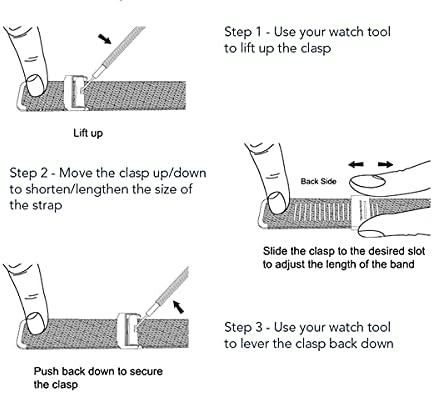 Step 1 - Use your watch tool to lift up the clasp

Lift up

Step 2 - Move the clasp up/down to shorten/lengthen the size of the strap

Back Side

Slide the clasp to the desired slot to adjust the length of the band

Step 3 - Use your watch tool to lever the clasp back down

Push back down to secure the clasp