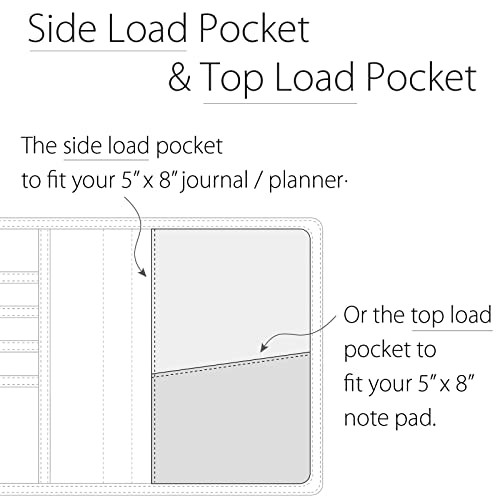 Side Load Pocket
& Top Load Pocket

The side load pocket to fit your 5″ x 8″ journal / planner·

Or the top load pocket to fit your 5″ x 8″ note pad.