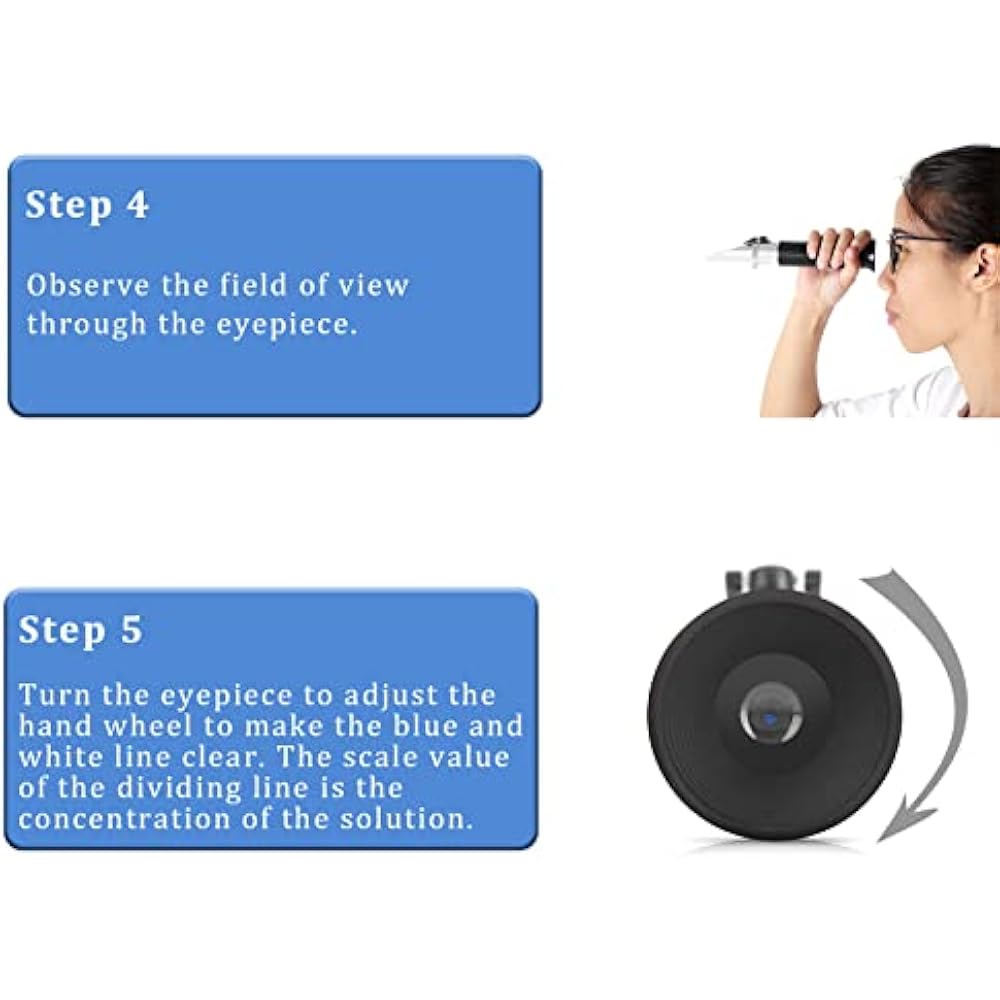 Step 4

Observe the field of view through the eyepiece.

Step 5

Turn the eyepiece to adjust the hand wheel to make the blue and white line clear. The scale value of the dividing line is the concentration of the solution.