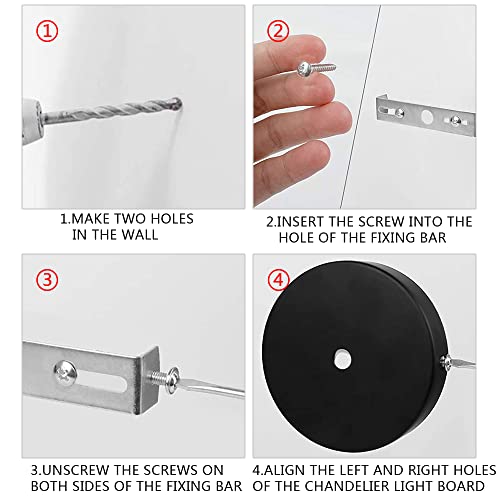 ①

1.MAKE TWO HOLES IN THE WALL

②

2.INSERT THE SCREW INTO THE HOLE OF THE FIXING BAR

③

3.UNSCREW THE SCREWS ON BOTH SIDES OF THE FIXING BAR

④

4.ALIGN THE LEFT AND RIGHT HOLES OF THE CHANDELIER LIGHT BOARD