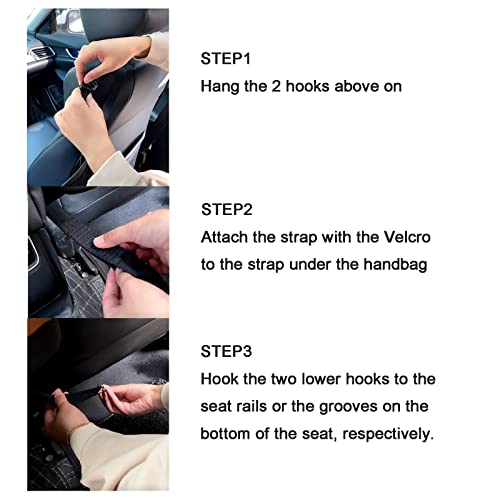 STEP1
Hang the 2 hooks above on

STEP2
Attach the strap with the Velcro to the strap under the handbag

STEP3
Hook the two lower hooks to the seat rails or the grooves on the bottom of the seat, respectively.