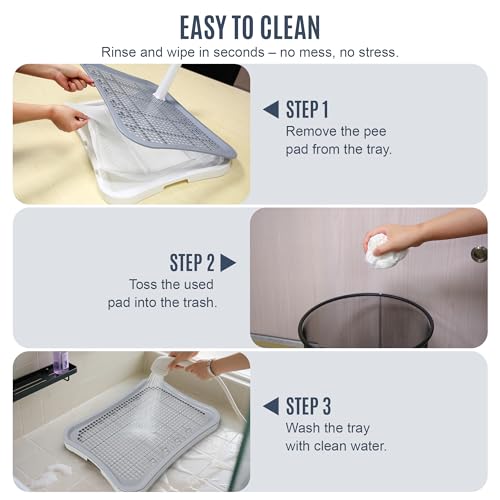 EASY TO CLEAN
Rinse and wipe in seconds – no mess, no stress.

STEP 1
Remove the pee pad from the tray.

STEP 2
Toss the used pad into the trash.

STEP 3
Wash the tray with clean water.