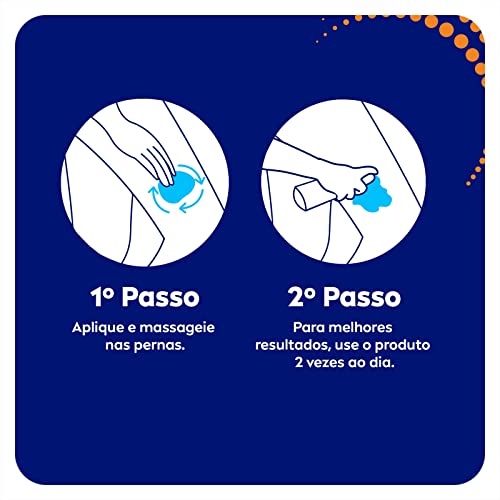 1º Passo

Aplique e massageie nas pernas.

2º Passo

Para melhores resultados, use o produto 2 vezes ao dia.