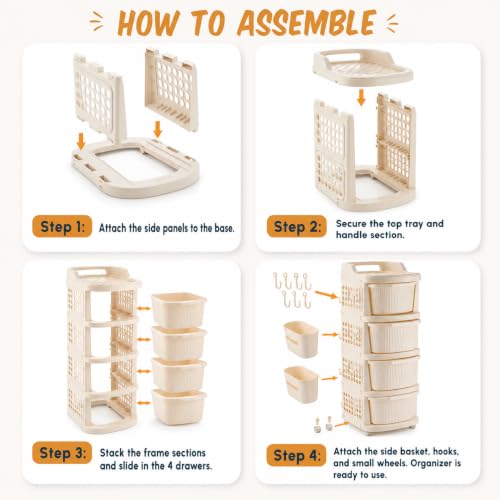 HOW TO ASSEMBLE

Step 1: Attach the side panels to the base.

Step 2: Secure the top tray and handle section.

Step 3: Stack the frame sections and slide in the 4 drawers.

Step 4: Attach the side basket, hooks, and small wheels. Organizer is ready to use.