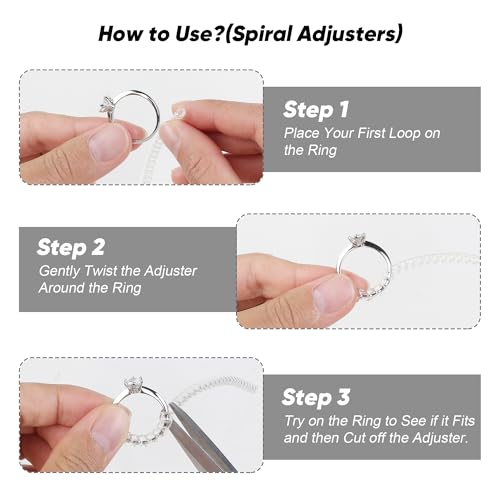 How to Use?(Spiral Adjusters)

Step 1
Place Your First Loop on the Ring

Step 2
Gently Twist the Adjuster Around the Ring

Step 3
Try on the Ring to See if it Fits and then Cut off the Adjuster.