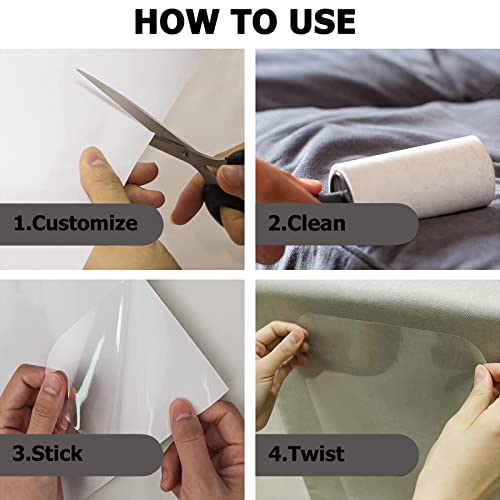 HOW TO USE

1.Customize

2.Clean

3.Stick

4.Twist