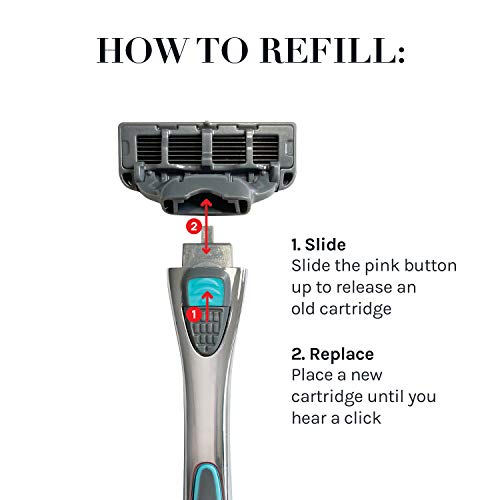 HOW TO REFILL:

2

1

1. Slide
Slide the pink button up to release an old cartridge

2. Replace
Place a new cartridge until you hear a click