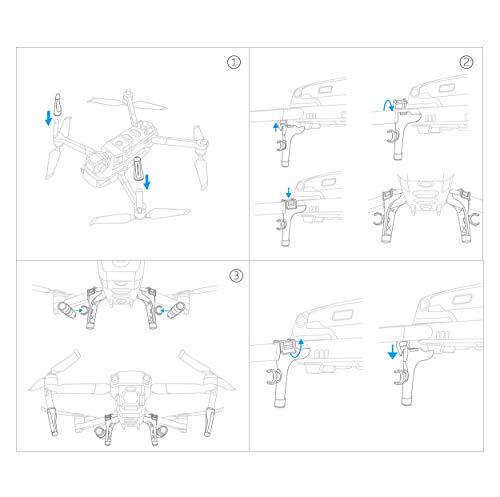 ①

②

③