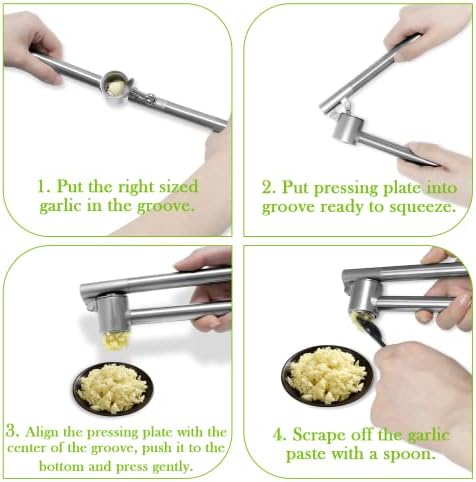 1. Put the right sized garlic in the groove.

2. Put pressing plate into groove ready to squeeze.

3. Align the pressing plate with the center of the groove, push it to the bottom and press gently.

4. Scrape off the garlic paste with a spoon.