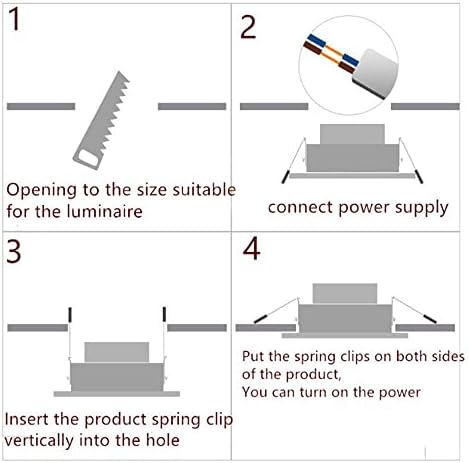 1

Opening to the size suitable for the luminaire

2

connect power supply

3

Insert the product spring clip vertically into the hole

4

Put the spring clips on both sides of the product,
You can turn on the power