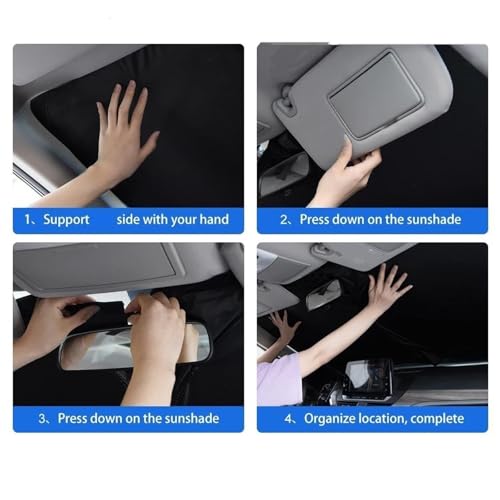 1、Support side with your hand

2、Press down on the sunshade

3、Press down on the sunshade

4、Organize location, complete