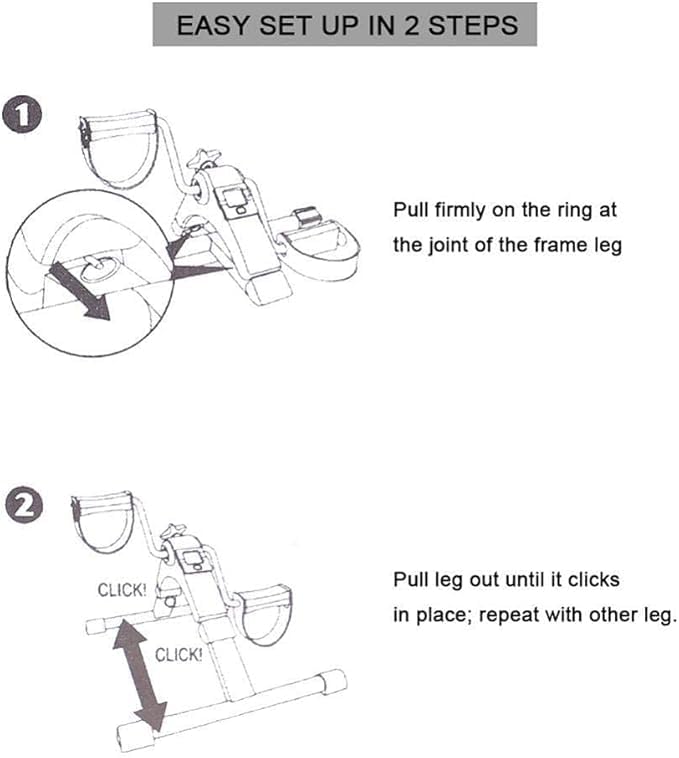 EASY SET UP IN 2 STEPS

1

Pull firmly on the ring at the joint of the frame leg

2

CLICK!

CLICK!

Pull leg out until it clicks in place; repeat with other leg.