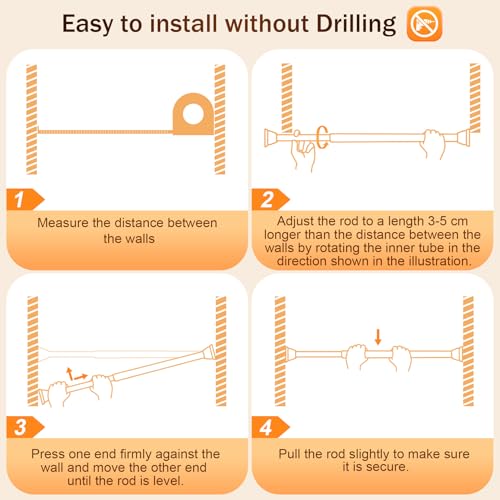 Easy to install without Drilling

1

Measure the distance between the walls

2

Adjust the rod to a length 3-5 cm longer than the distance between the walls by rotating the inner tube in the direction shown in the illustration.

3

Press one end firmly against the wall and move the other end until the rod is level.

4

Pull the rod slightly to make sure it is secure.