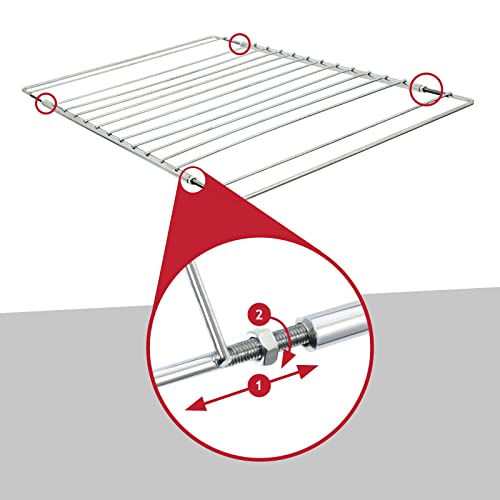 2
1