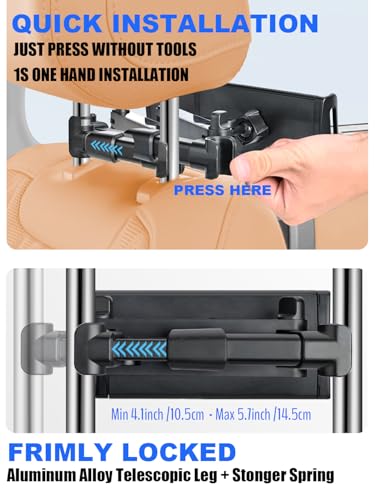 QUICK INSTALLATION
JUST PRESS WITHOUT TOOLS
1S ONE HAND INSTALLATION

PRESS HERE

Min 4.1inch /10.5cm - Max 5.7inch /14.5cm

FRIMLY LOCKED
Aluminum Alloy Telescopic Leg + Stonger Spring