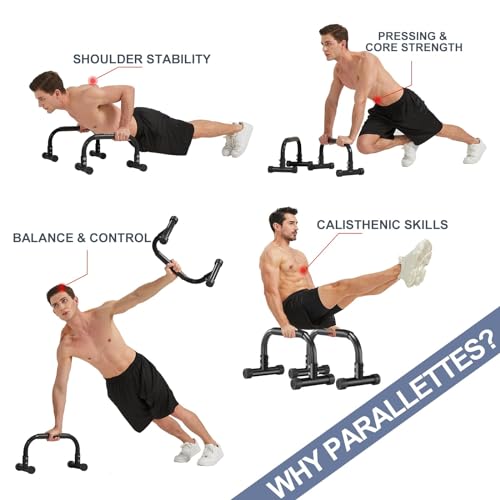 SHOULDER STABILITY

PRESSING & CORE STRENGTH

BALANCE & CONTROL

CALISTHENIC SKILLS

WHY PARALLETTES?