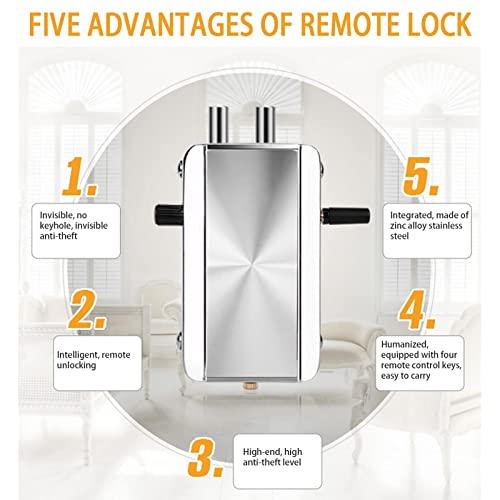 FIVE ADVANTAGES OF REMOTE LOCK

1.

Invisible, no keyhole, invisible anti-theft

2.

Intelligent, remote unlocking

3.

High-end, high anti-theft level

4.

Humanized, equipped with four remote control keys, easy to carry

5.

Integrated, made of zinc alloy stainless steel